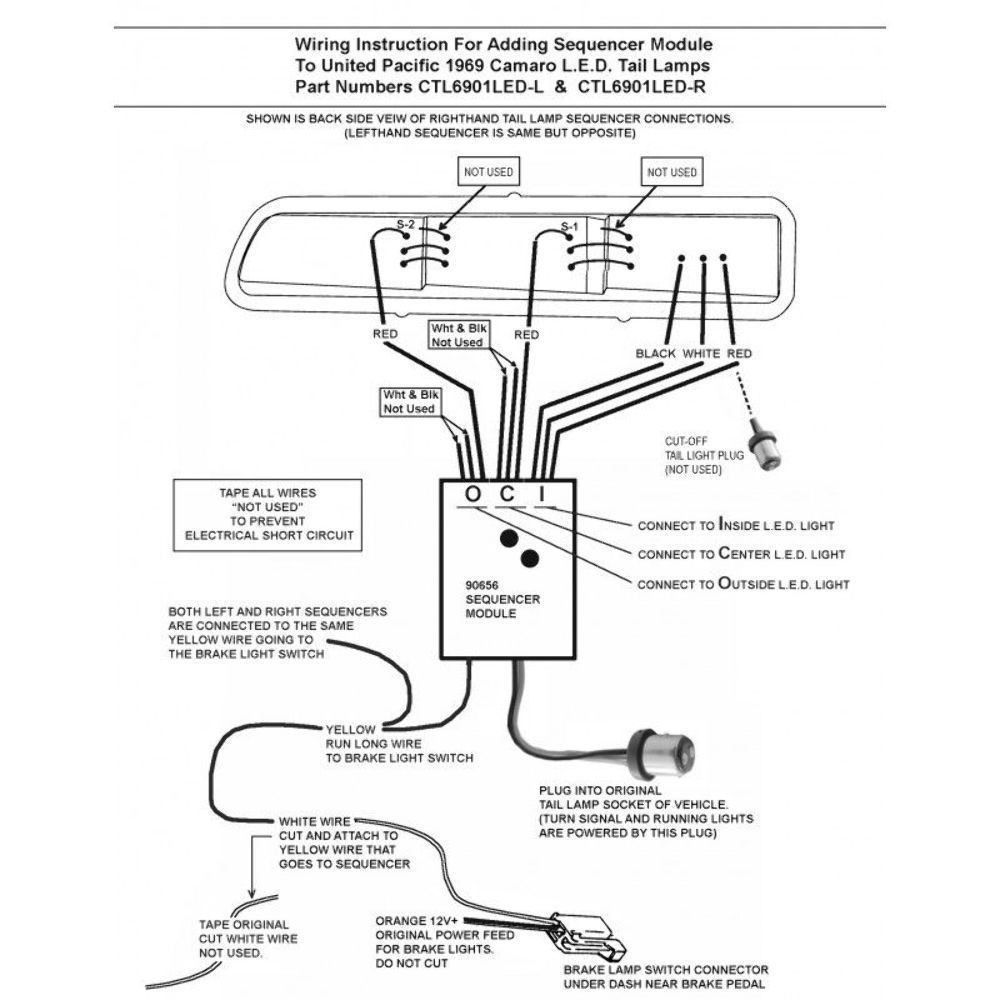 Wiring Instruction For Adding Sequencer Module
To United Pacific 1969 Camaro L.E.D. Tail Lamps
Part Numbers CTL6901LED-L & CTL6901LED-R

SHOWN IS BACK SIDE VEIW OF RIGHTHAND TAIL LAMP SEQUENCER CONNECTIONS.
(LEFTHAND SEQUENCER IS SAME BUT OPPOSITE)

NOT USED

NOT USED

S-2

S-1

RED

Wht & Blk Not Used

RED

BLACK WHITE RED

Wht & Blk Not Used

CUT-OFF TAIL LIGHT PLUG (NOT USED)

TAPE ALL WIRES "NOT USED" TO PREVENT ELECTRICAL SHORT CIRCUIT

O C I

CONNECT TO INSIDE L.E.D. LIGHT

CONNECT TO CENTER L.E.D. LIGHT

CONNECT TO OUTSIDE L.E.D. LIGHT

90656 SEQUENCER MODULE

BOTH LEFT AND RIGHT SEQUENCERS ARE CONNECTED TO THE SAME YELLOW WIRE GOING TO THE BRAKE LIGHT SWITCH

YELLOW
RUN LONG WIRE
TO BRAKE LIGHT SWITCH

PLUG INTO ORIGINAL TAIL LAMP SOCKET OF VEHICLE. (TURN SIGNAL AND RUNNING LIGHTS ARE POWERED BY THIS PLUG)

WHITE WIRE
CUT AND ATTACH TO YELLOW WIRE THAT GOES TO SEQUENCER

TAPE ORIGINAL CUT WHITE WIRE NOT USED.

ORANGE 12V+ ORIGINAL POWER FEED FOR BRAKE LIGHTS. DO NOT CUT

BRAKE LAMP SWITCH CONNECTOR UNDER DASH NEAR BRAKE PEDAL