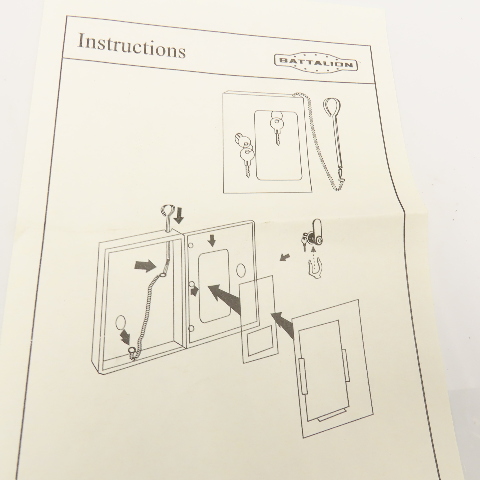 Instructions

BATTALION