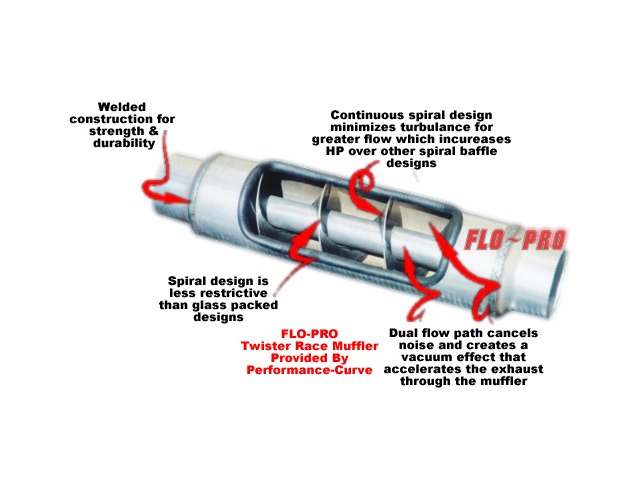 Welded construction for strength & durability

Continuous spiral design minimizes turbulance for greater flow which incureases HP over other spiral baffle designs

FLO~PRO

Spiral design is less restrictive than glass packed designs

FLO-PRO Twister Race Muffler Provided By Performance-Curve

Dual flow path cancels noise and creates a vacuum effect that accelerates the exhaust through the muffler