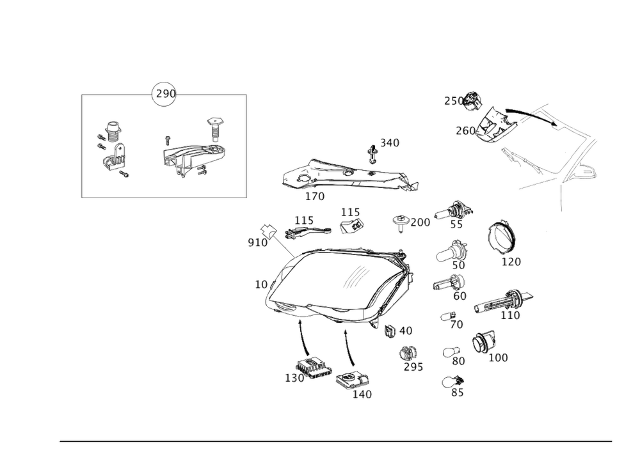 290

250
260
340
170
115
115
200
55
910
120
50
10
60
110
70
40
295
80
100
130
140
85