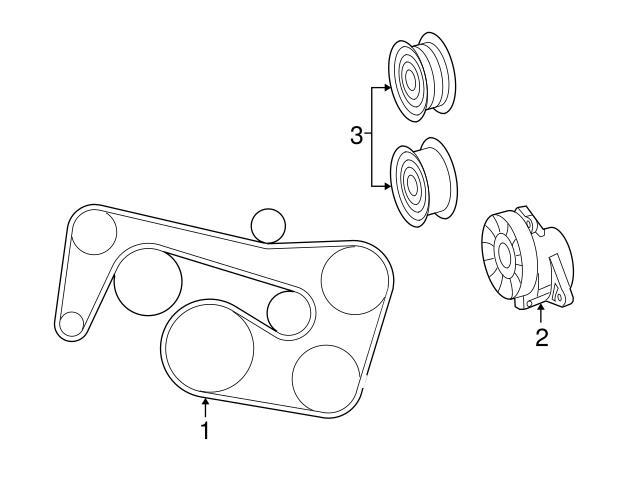 3
2
1