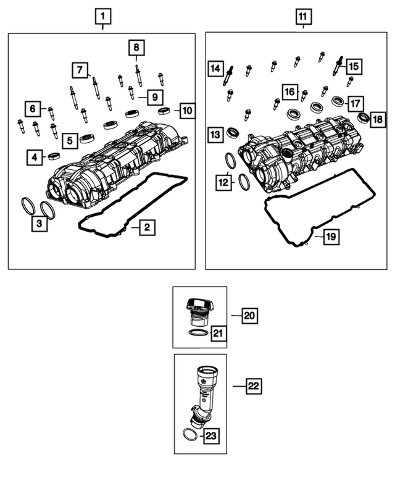 1
8
7
9
6
10
5
4
3
2
11
14
15
16
17
18
13
12
19
20
21
22
23