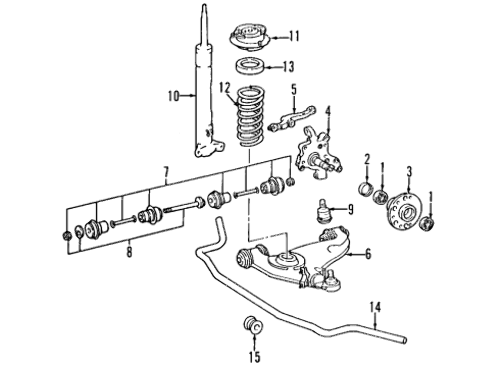 11
13
10
12
5
4
7
2
1
3
1
9
8
6
14
15