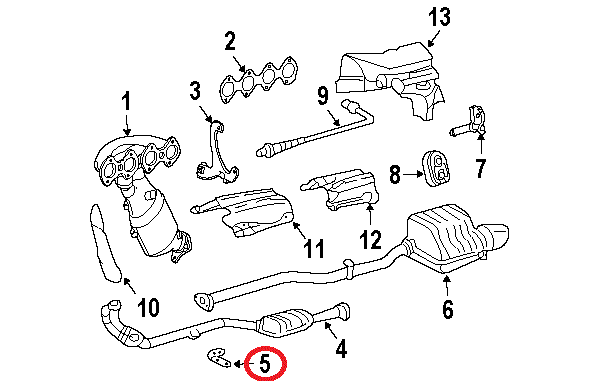 13
2
3
9
1
7
8
11
12
10
6
4
5