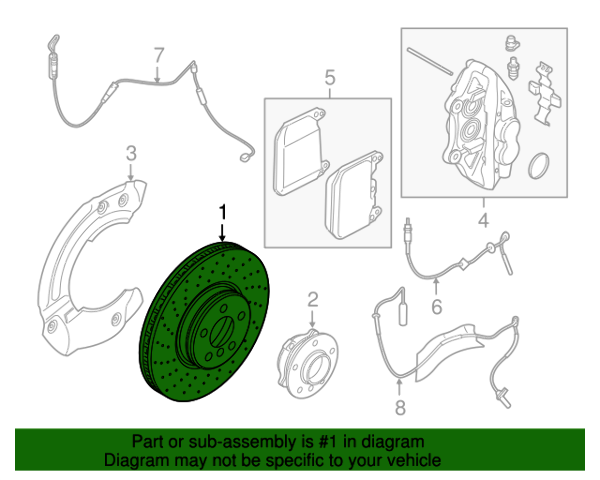 7

5

3

1

4

2

6

8

Part or sub-assembly is #1 in diagram
Diagram may not be specific to your vehicle