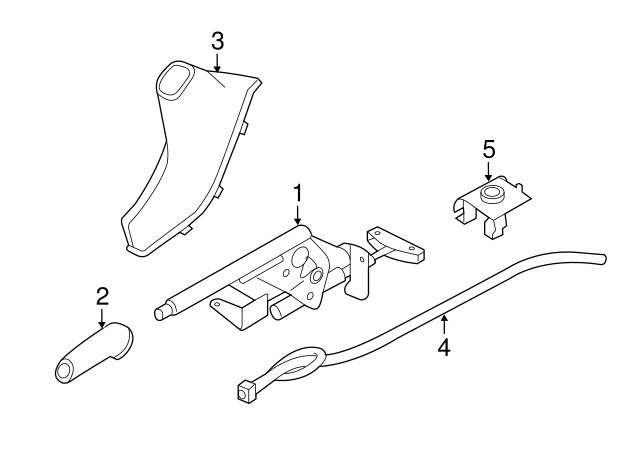 3
5
1
2
4