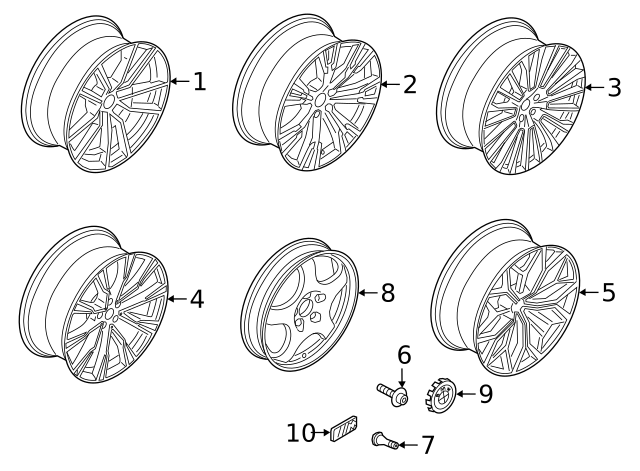 1
2
3
4
8
5
6
9
10
7