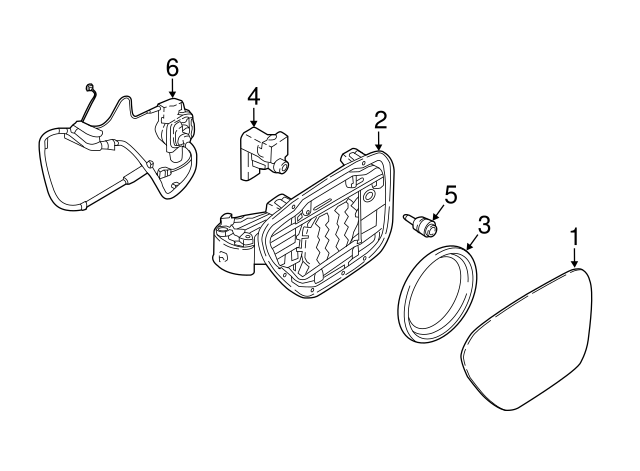 6
4
2
5
3
1