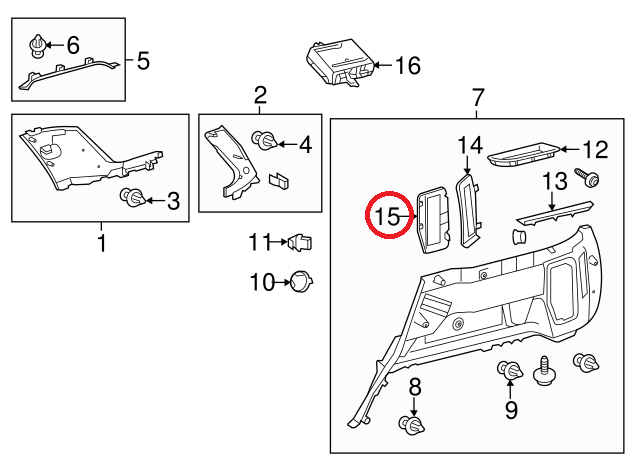 6
5
16
2
7
4
14
12
13
3
15
1
11
10
8
9