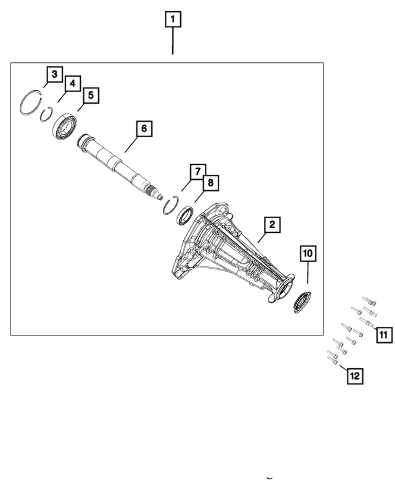 1
3
4
5
6
7
8
2
10
11
12