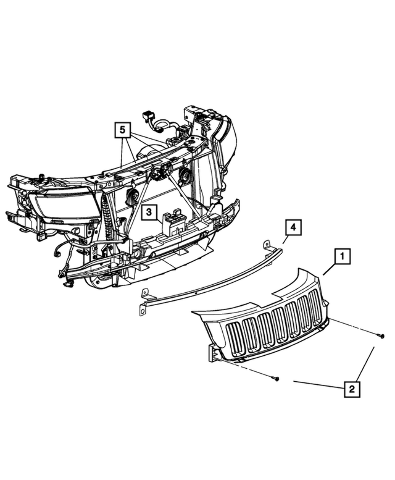 5
3
4
1
2