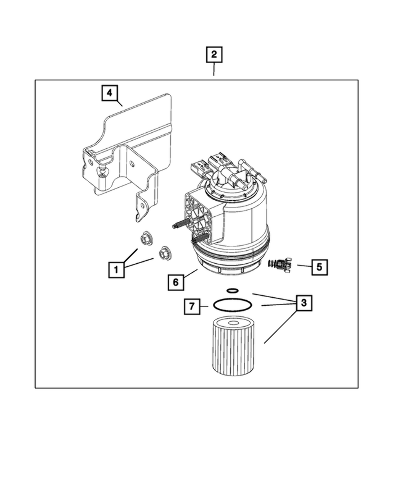 2
4
1
6
5
7
3