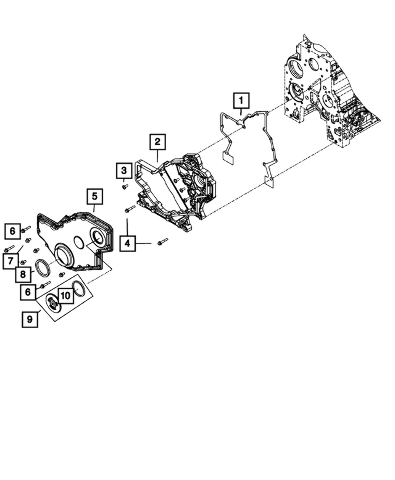 1
2
3
5
4
6
7
8
6
10
9