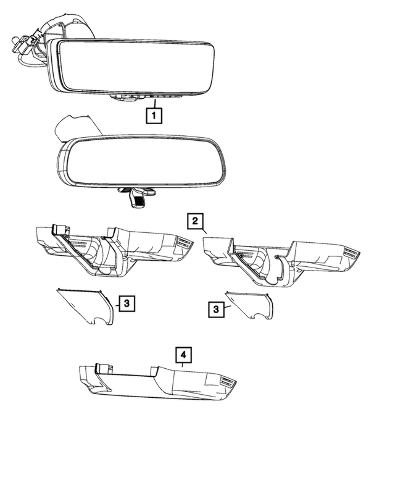 1
2
3
3
4