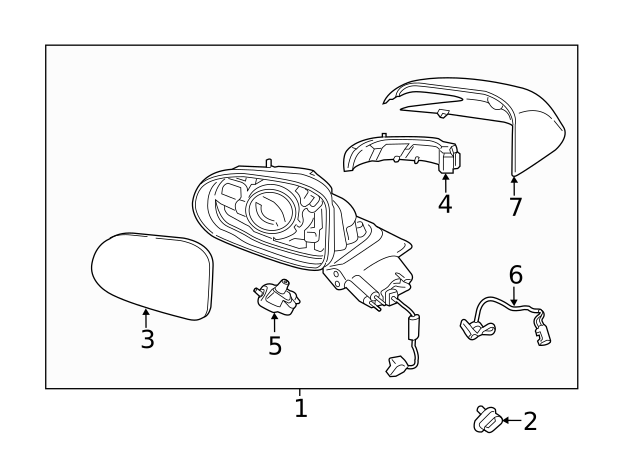 4
7
6
3
5
1
2