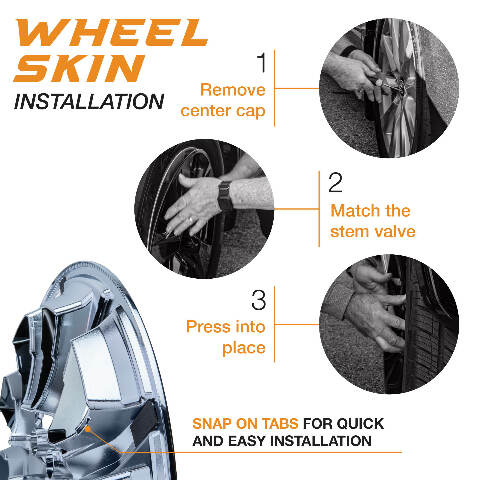 WHEEL SKIN
INSTALLATION

1
Remove center cap

2
Match the stem valve

3
Press into place

SNAP ON TABS FOR QUICK AND EASY INSTALLATION